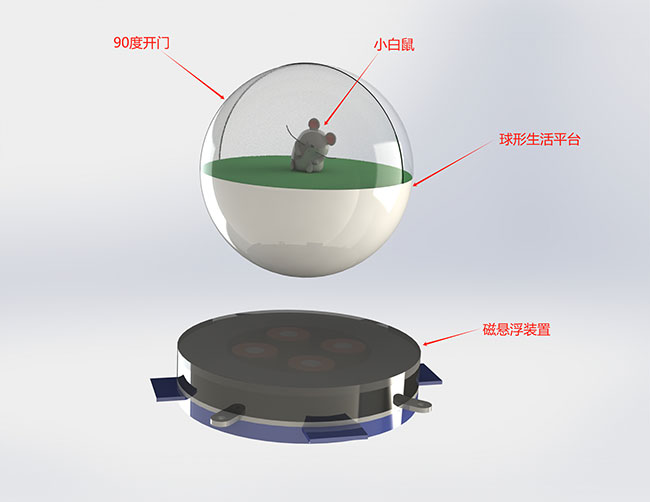 90度开门

小白鼠

球形生活平台

磁悬浮装置